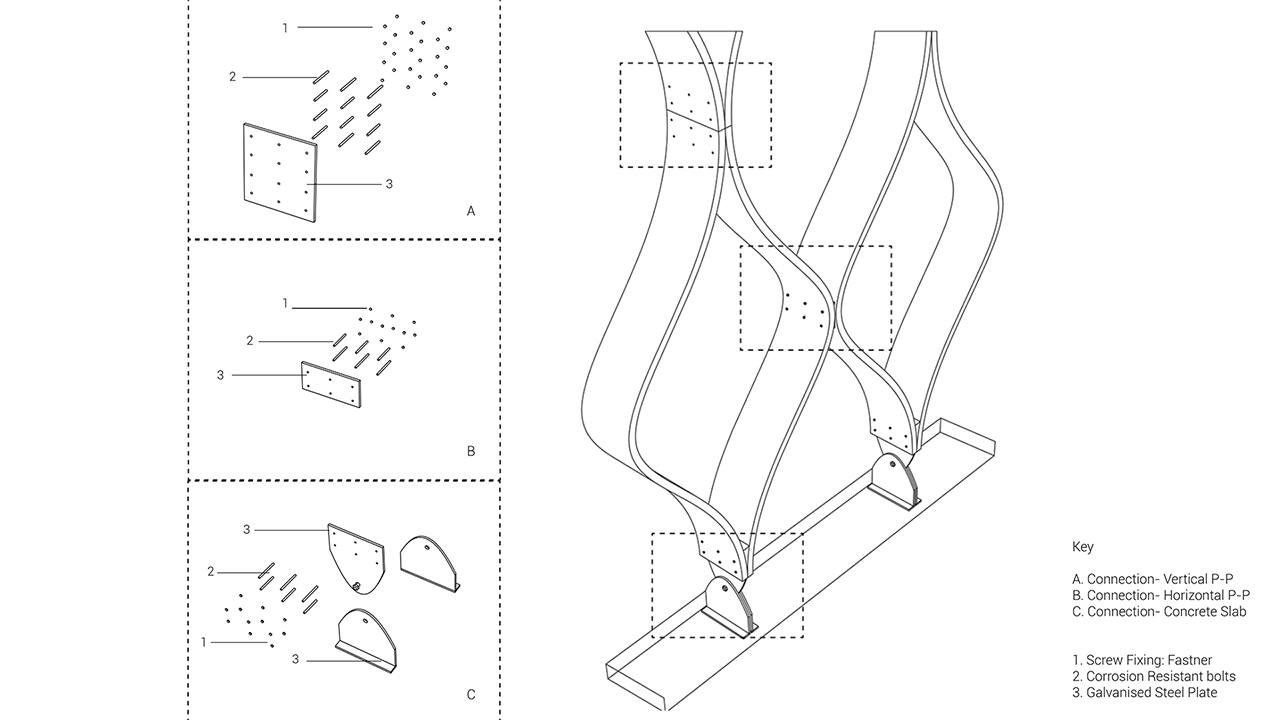 1
2
3
A

1
2
3
B

3
2
1
3
C

Key

A. Connection- Vertical P-P
B. Connection- Horizontal P-P
C. Connection- Concrete Slab

1. Screw Fixing: Fastner
2. Corrosion Resistant bolts
3. Galvanised Steel Plate